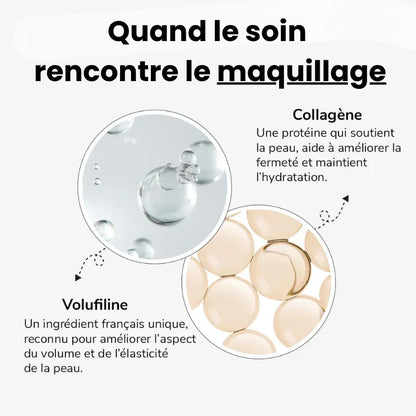 Quand le soin rencontre le maquillage

Collagène
Une protéine qui soutient la peau, aide à améliorer la fermeté et maintient l'hydratation.

Volufiline
Un ingrédient français unique, reconnu pour améliorer l'aspect du volume et de l'élasticité de la peau.